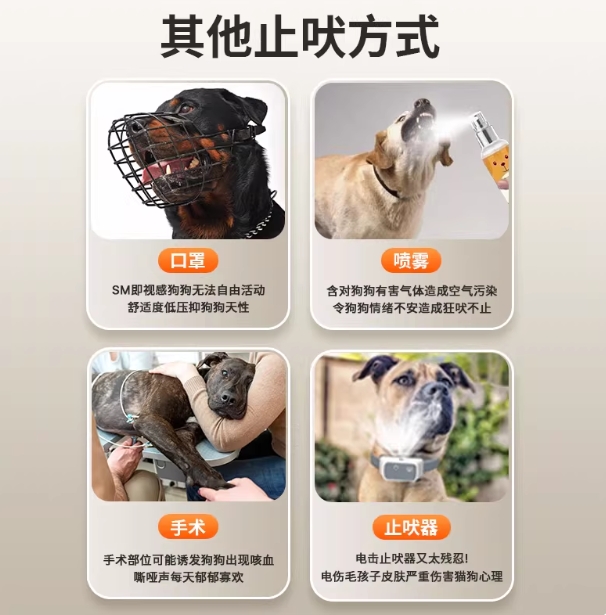 其他止吠方式

口罩

SM即视感狗狗无法自由活动
舒适度低压抑狗狗天性

喷雾

含对狗狗有害气体造成空气污染
令狗狗情绪不安造成狂吠不止

手术

手术部位可能诱发狗狗出现咳血
嘶哑声每天郁郁寡欢

止吠器

电击止吠器又太残忍!
电伤毛孩子皮肤严重伤害猫狗心理